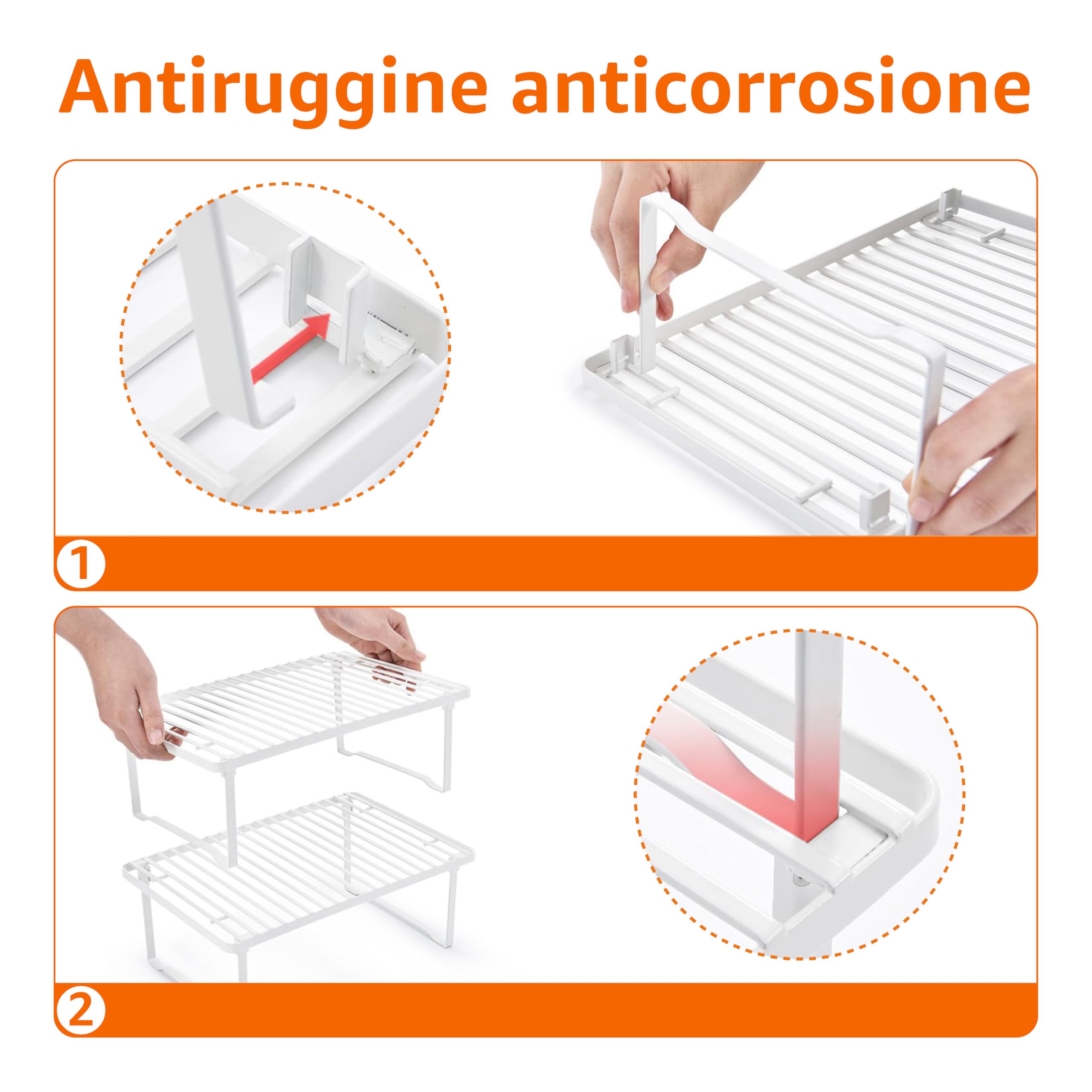 Antiruggine anticorrosione

1

2